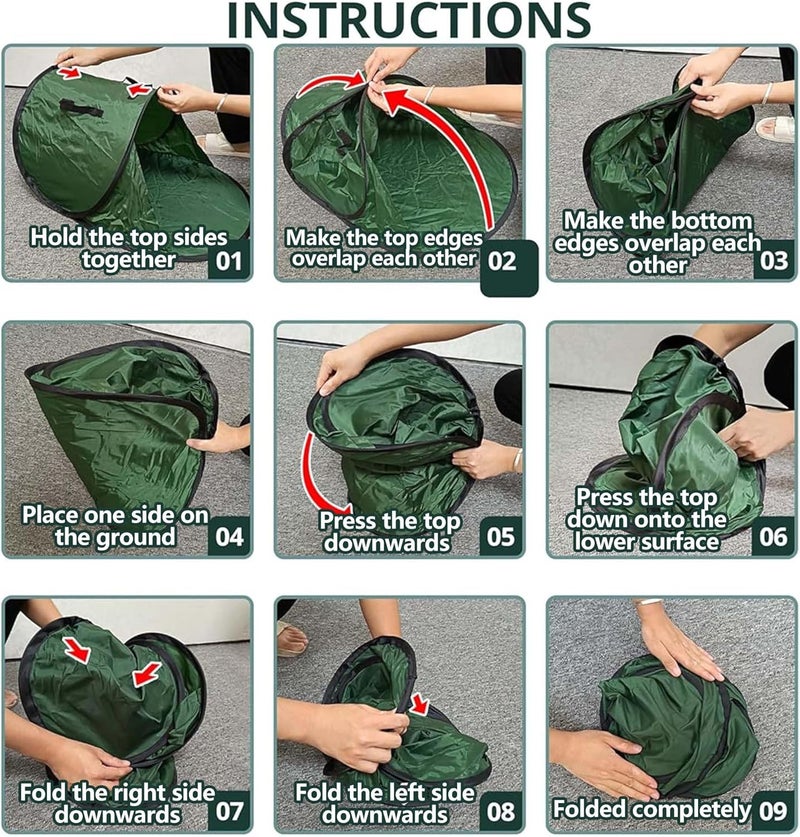 INSTRUCTIONS

Hold the top sides together 01

Make the top edges overlap each other 02

Make the bottom edges overlap each other 03

Place one side on the ground 04

Press the top downwards 05

Press the top down onto the lower surface 06

Fold the right side downwards 07

Fold the left side downwards 08

Folded completely 09